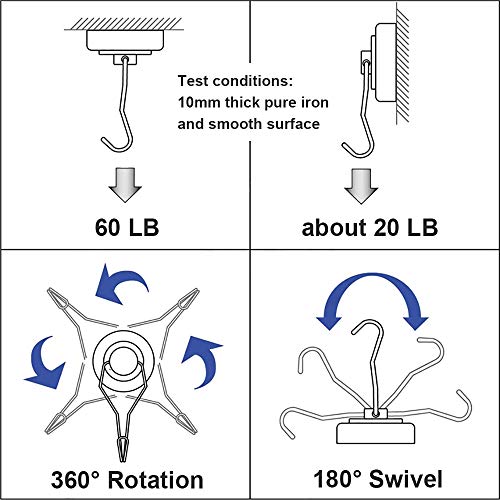 Test conditions:
10mm thick pure iron
and smooth surface

60 LB

about 20 LB

360° Rotation

180° Swivel